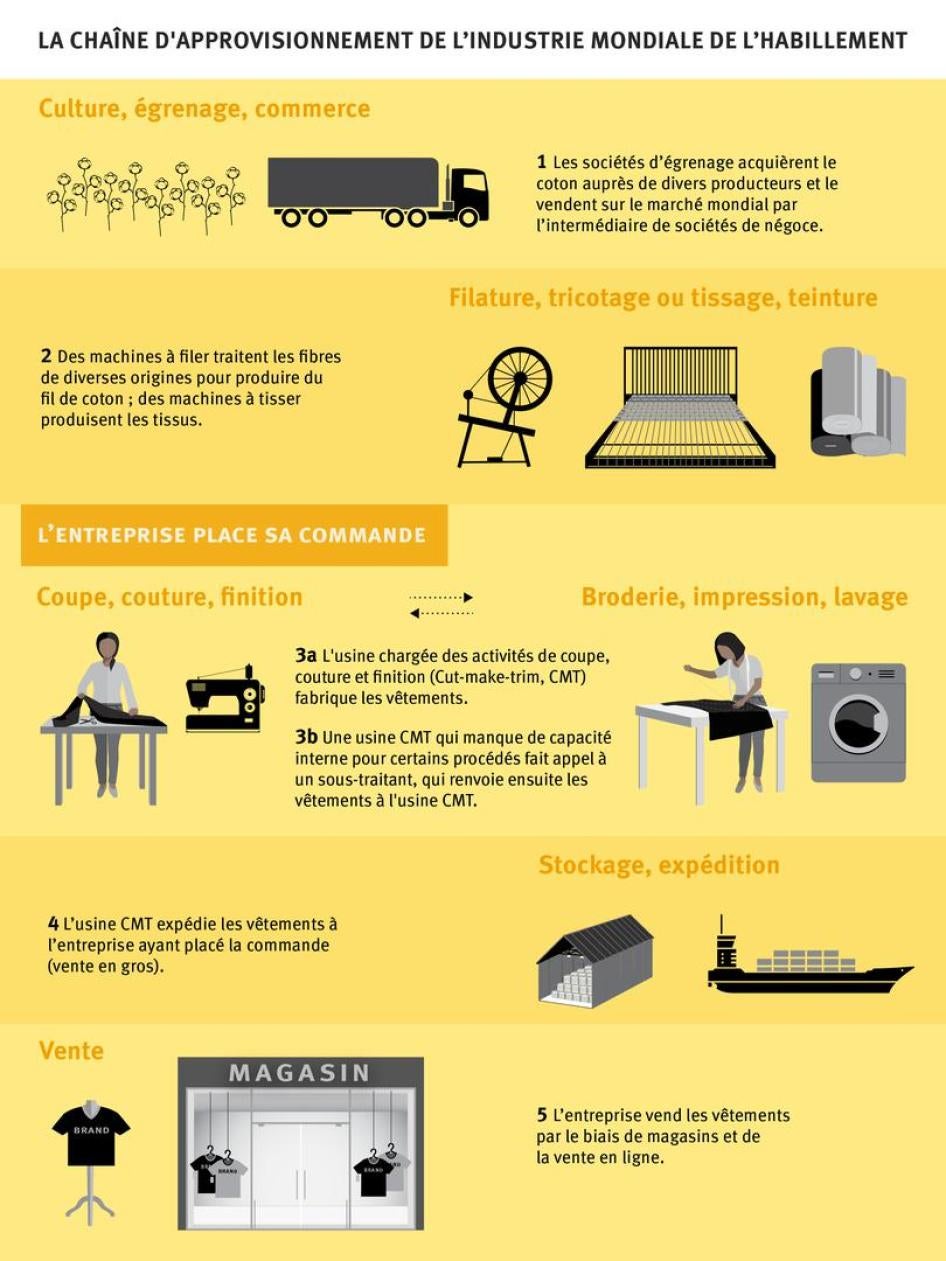 LA CHAÎNE D'APPROVISIONNEMENT DE L'INDUSTRIE MONDIALE DE L'HABILLEMENT

Culture, égrenage, commerce

1 Les sociétés d'égrenage acquièrent le coton auprès de divers producteurs et le vendent sur le marché mondial par l'intermédiaire de sociétés de négoce.

Filature, tricotage ou tissage, teinture

2 Des machines à filer traitent les fibres de diverses origines pour produire du fil de coton ; des machines à tisser produisent les tissus.

L'ENTREPRISE PLACE SA COMMANDE

Coupe, couture, finition

Broderie, impression, lavage

3a L'usine chargée des activités de coupe, couture et finition (Cut-make-trim, CMT) fabrique les vêtements.

3b Une usine CMT qui manque de capacité interne pour certains procédés fait appel à un sous-traitant, qui renvoie ensuite les vêtements à l'usine CMT.

Stockage, expédition

4 L'usine CMT expédie les vêtements à l'entreprise ayant placé la commande (vente en gros).

Vente

BRAND

MAGASIN

BRAND

BRAND

5 L'entreprise vend les vêtements par le biais de magasins et de la vente en ligne.